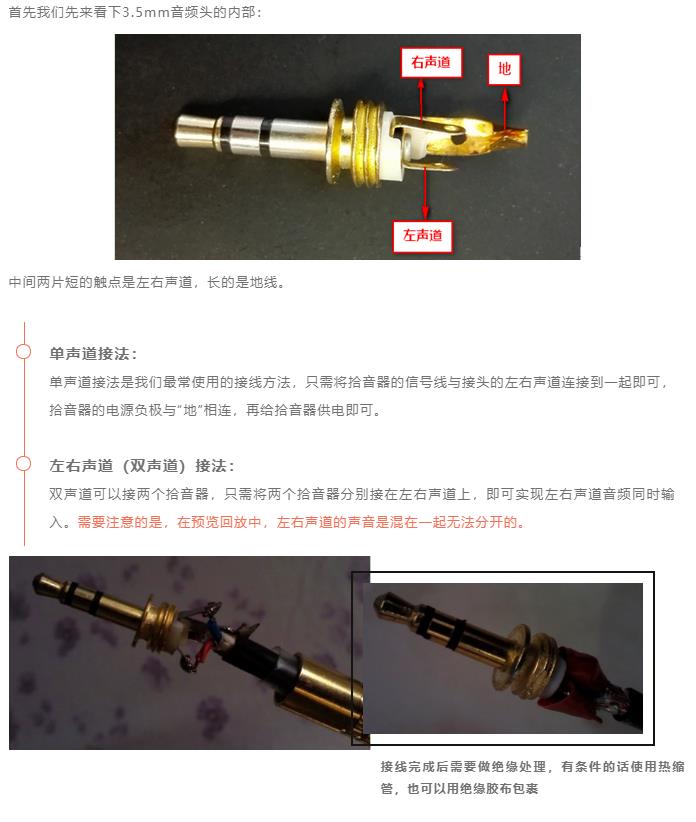 首先我们先来看下3.5mm音频头的内部：

右声道

地

左声道

中间两片短的触点是左右声道，长的是地线。

单声道接法：

单声道接法是我们最常使用的接线方法，只需将拾音器的信号线与接头的左右声道连接到一起即可，拾音器的电源负极与“地”相连，再给拾音器供电即可。

左右声道（双声道）接法：

双声道可以接两个拾音器，只需将两个拾音器分别接在左右声道上，即可实现左右声道音频同时输入。需要注意的是，在预览回放中，左右声道的声音是混在一起无法分开的。

接线完成后需要做绝缘处理，有条件的话使用热缩管，也可以用绝缘胶布包裹